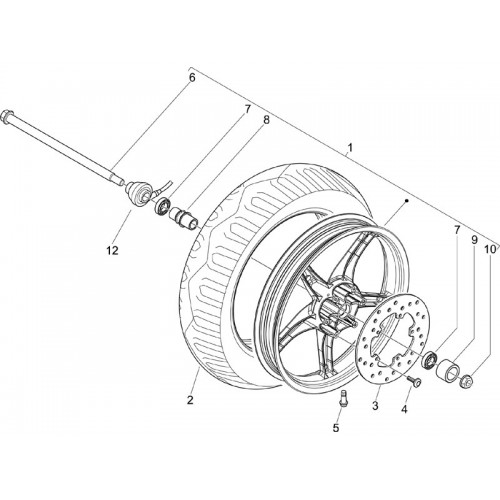 6
7
8
1
12
7
9
10
2
3
4
5